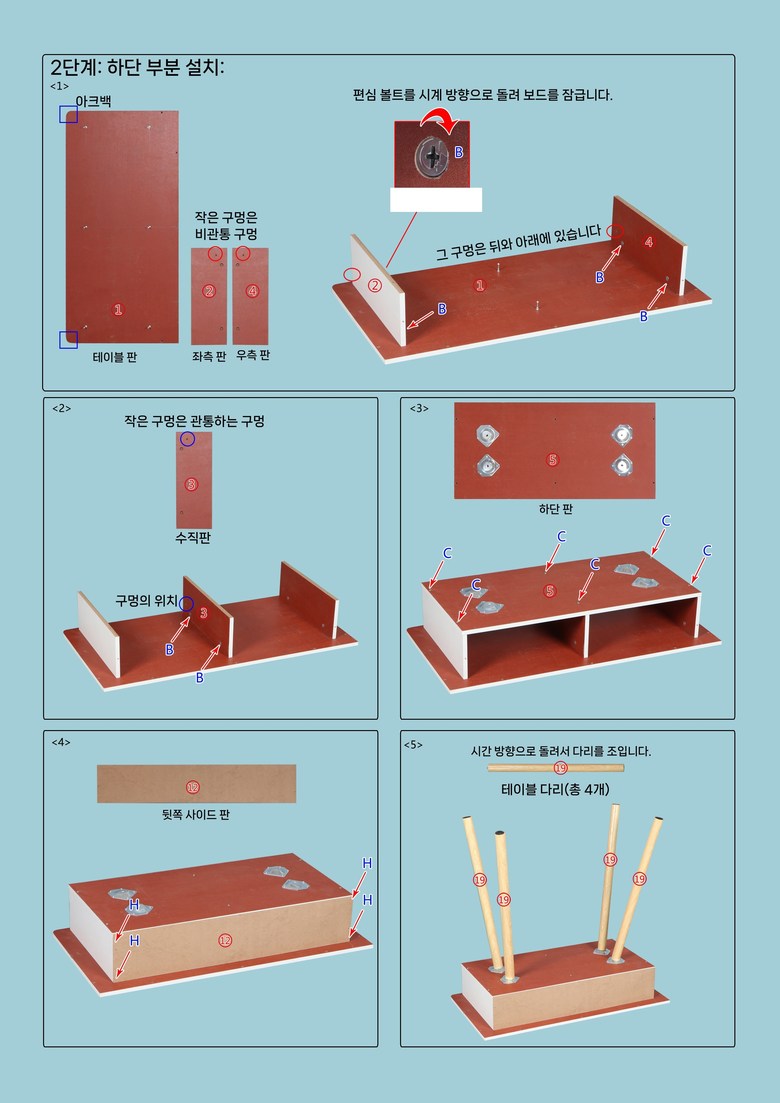 2단계: 하단 부분 설치:

<1>

아크백

①

테이블 판

작은 구멍은 비관통 구멍

②

④

좌측 판

우측 판

편심 볼트를 시계 방향으로 돌려 보드를 잠급니다.

B

그 구멍은 뒤와 아래에 있습니다

②

①

④

B

B

B

<2>

작은 구멍은 관통하는 구멍

③

수직판

구멍의 위치

③

B

B

<3>

⑤

하단 판

C

C

C

C

C

C

⑤

<4>

⑫

뒷쪽 사이드 판

H

H

H

H

⑫

<5>

시간 방향으로 돌려서 다리를 조입니다.

⑲

테이블 다리(총 4개)

⑲

⑲

⑲

⑲