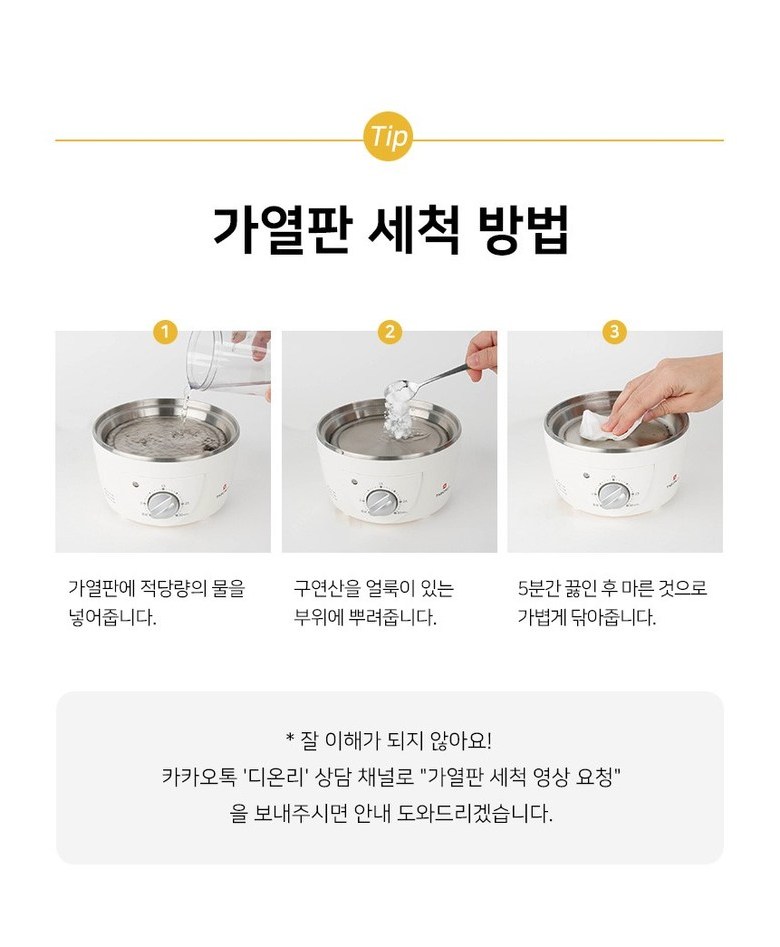 Tip

가열판 세척 방법

1

가열판에 적당량의 물을 넣어줍니다.

2

구연산을 얼룩이 있는 부위에 뿌려줍니다.

3

5분간 끓인 후 마른 것으로 가볍게 닦아줍니다.

* 잘 이해가 되지 않아요!
카카오톡 '디온리' 상담 채널로 "가열판 세척 영상 요청"
을 보내주시면 안내 도와드리겠습니다.